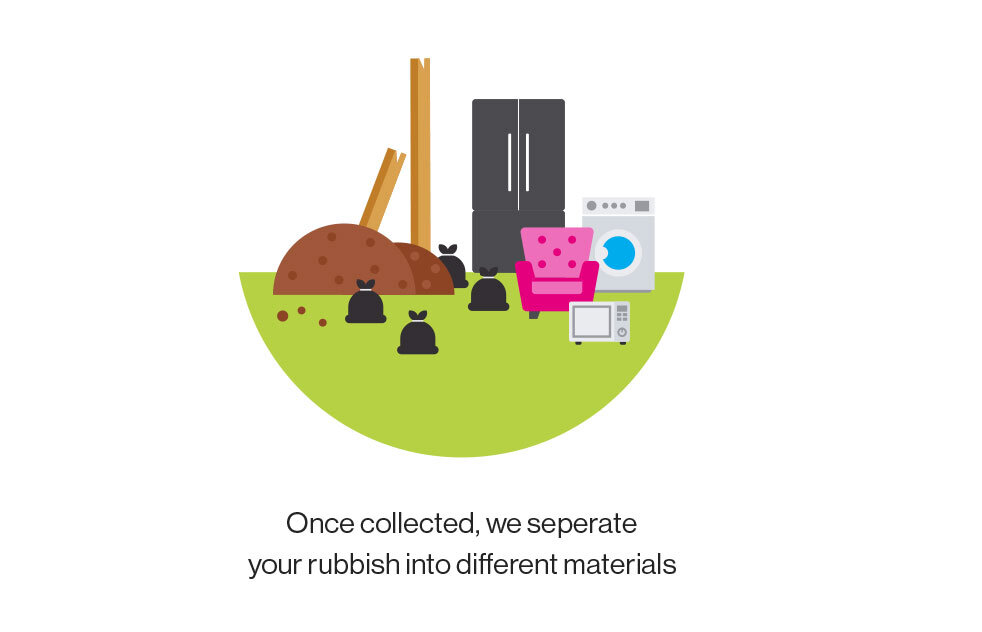 Once collected, we seperate your rubbish into different materials