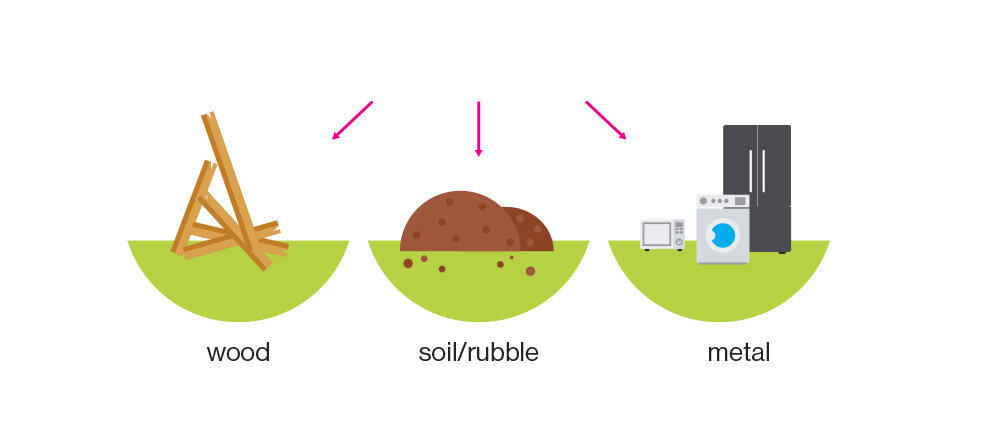 wood

soil/rubble

metal