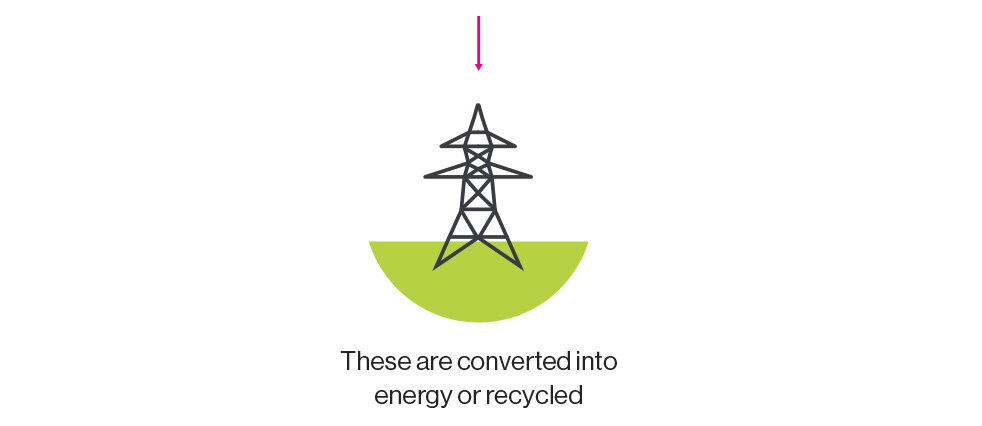 These are converted into energy or recycled