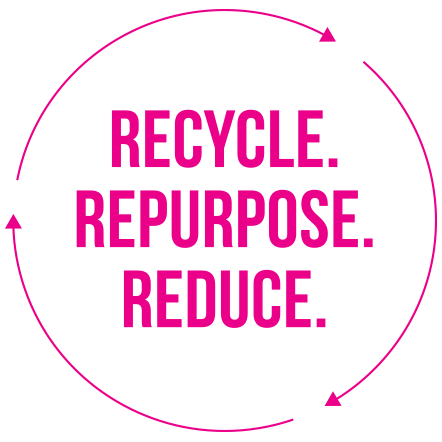 RECYCLE.
REPURPOSE.
REDUCE.